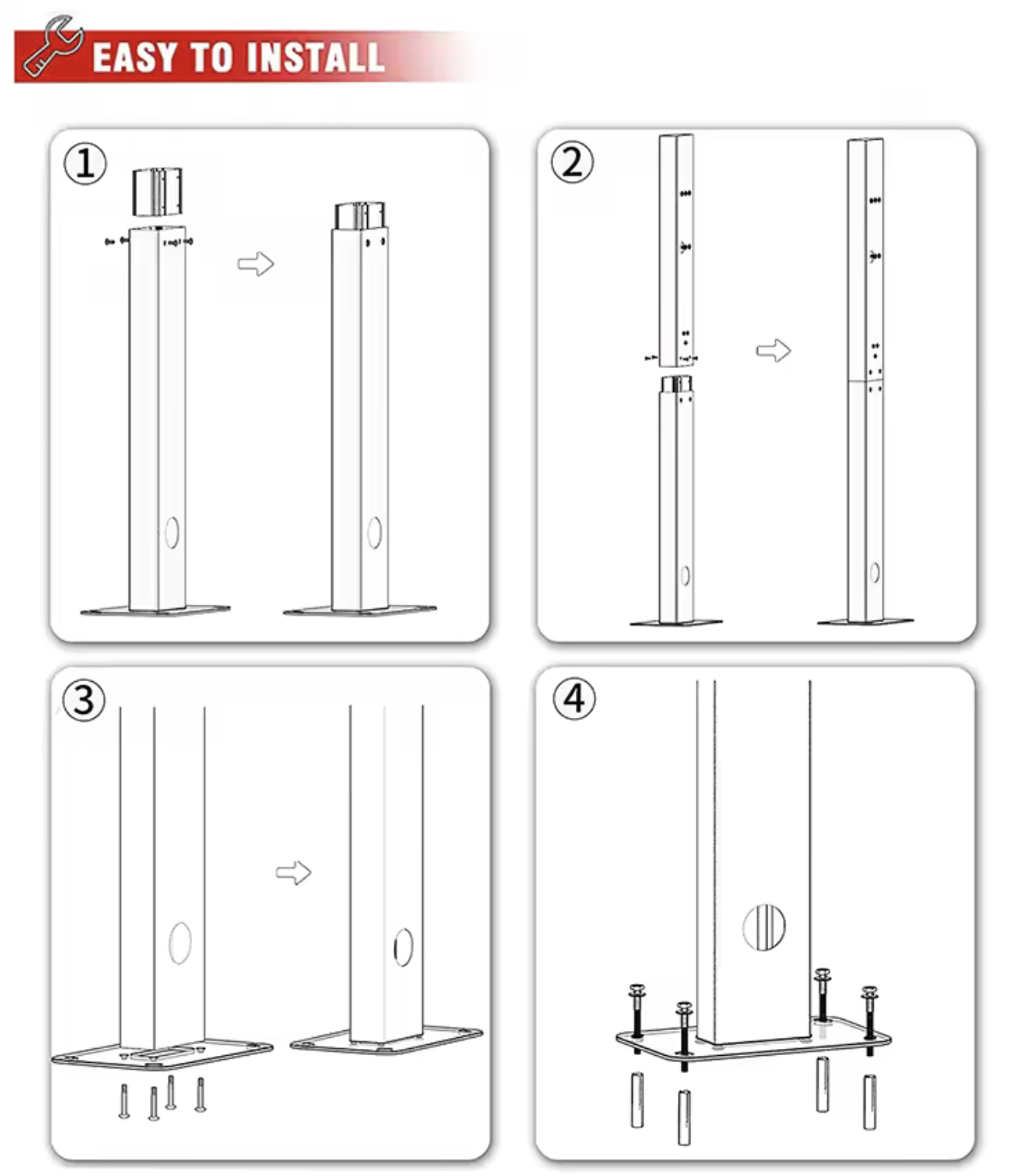 EASY TO INSTALL

①

②

③

④