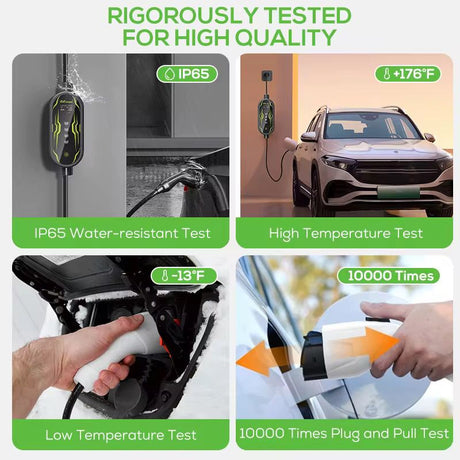 RIGOROUSLY TESTED FOR HIGH QUALITY

IP65

IP65 Water-resistant Test

+176°F

High Temperature Test

-13°F

Low Temperature Test

10000 Times

10000 Times Plug and Pull Test