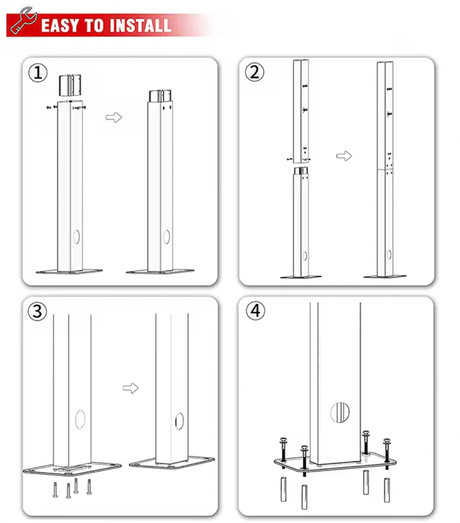 EASY TO INSTALL

①

②

③

④